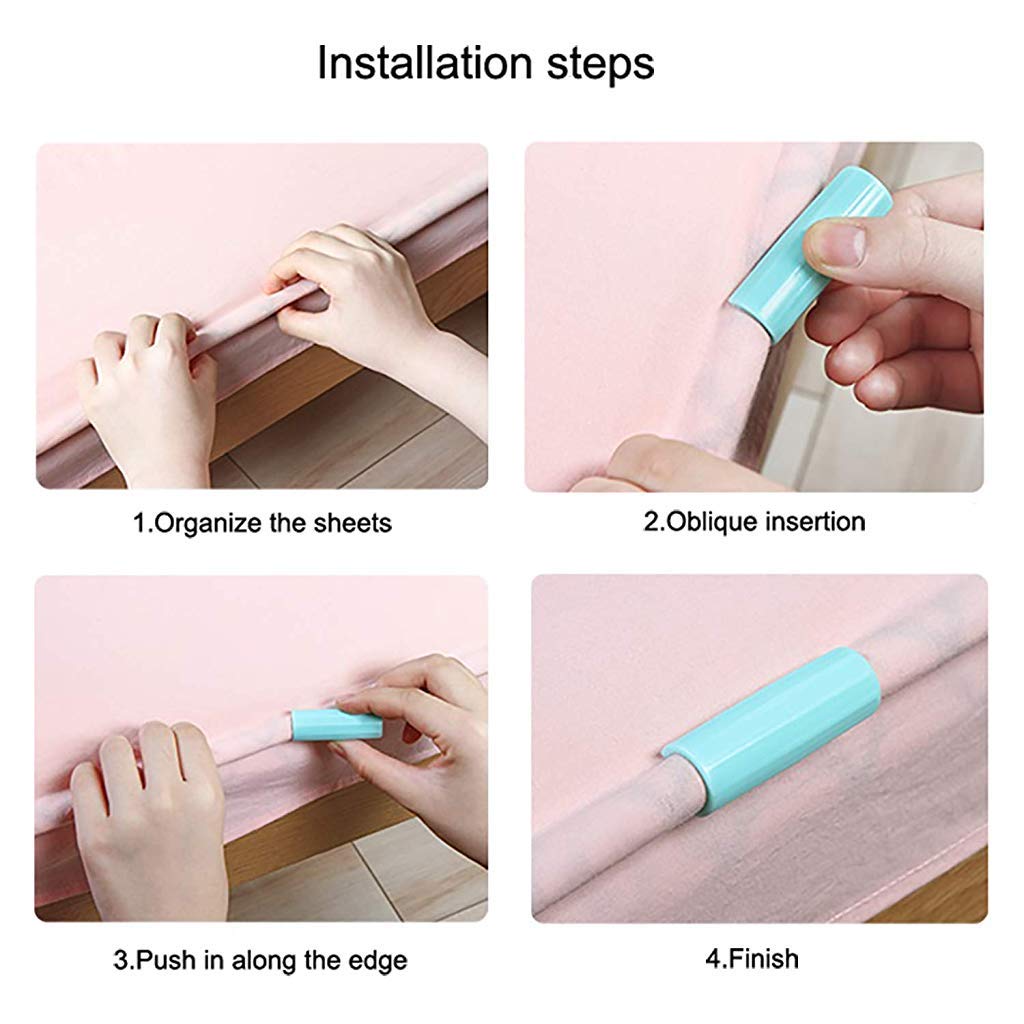 Installation steps

1.Organize the sheets

2.Oblique insertion

3.Push in along the edge

4.Finish